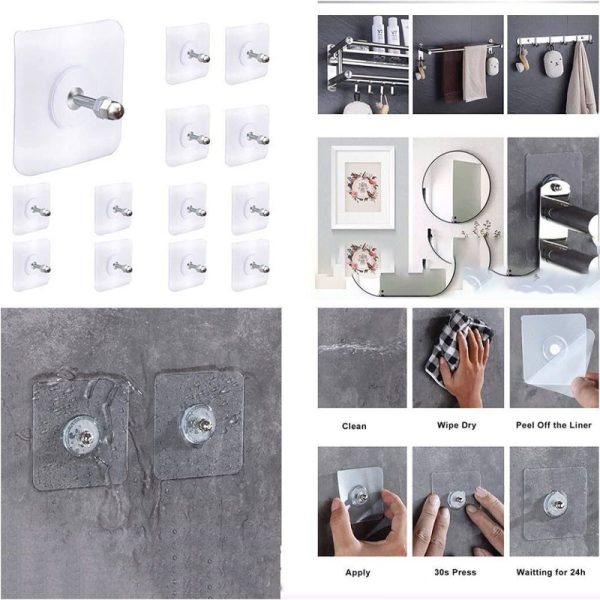 Clean

Wipe Dry

Peel Off the Liner

Apply

30s Press

Waitting for 24h