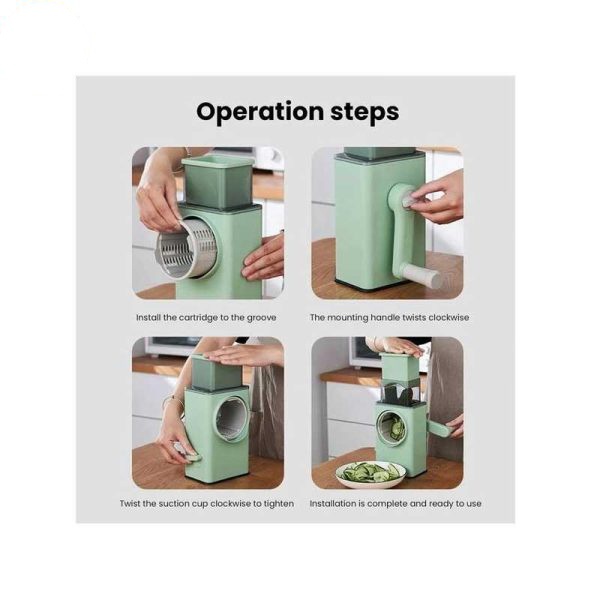 Operation steps

Install the cartridge to the groove

The mounting handle twists clockwise

Twist the suction cup clockwise to tighten

Installation is complete and ready to use